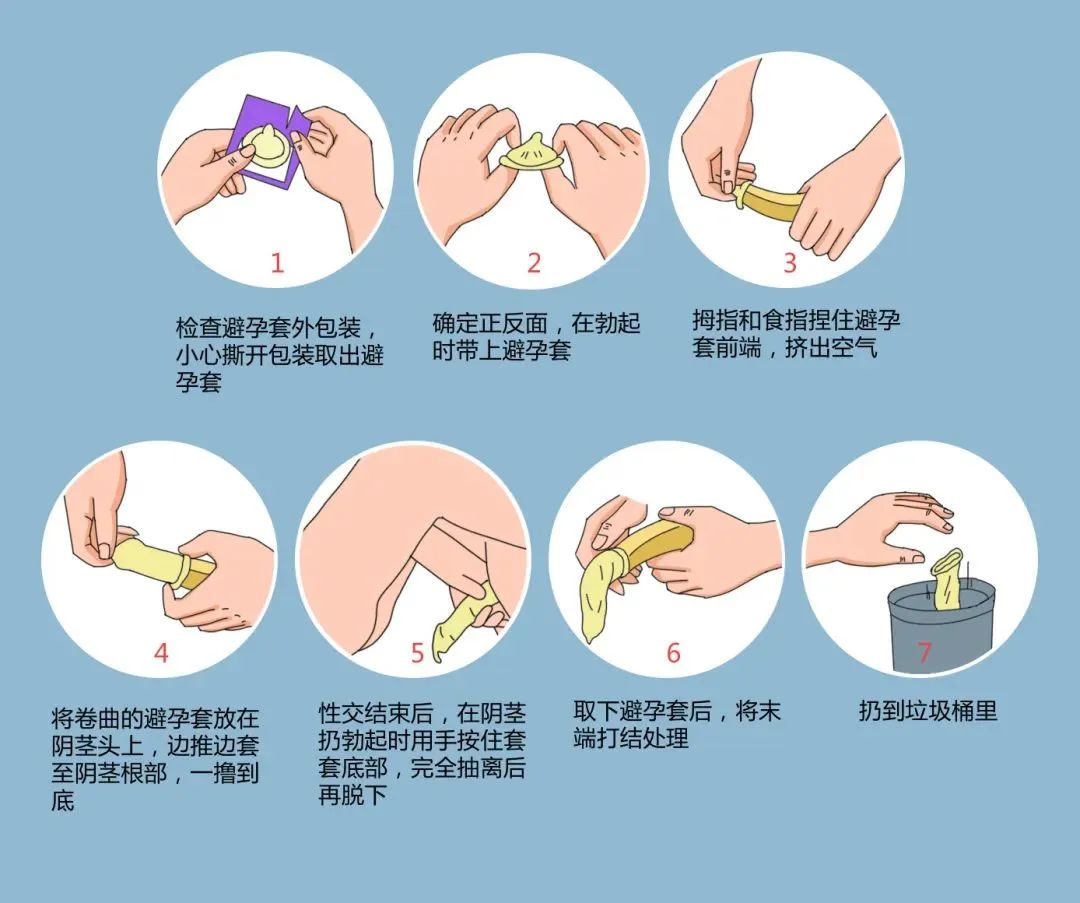 1

检查避孕套外包装，小心撕开包装取出避孕套

2

确定正反面，在勃起时带上避孕套

3

拇指和食指捏住避孕套前端，挤出空气

4

将卷曲的避孕套放在阴茎头上，边推边套至阴茎根部，一撸到底

5

性交结束后，在阴茎扔勃起时用手按住套套底部，完全抽离后再脱下

6

取下避孕套后，将末端打结处理

7

扔到垃圾桶里