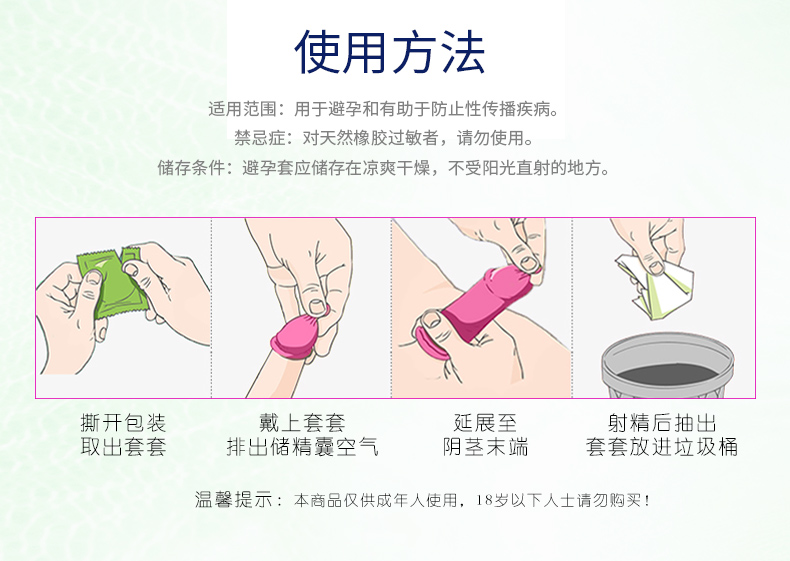 使用方法

适用范围：用于避孕和有助于防止性传播疾病。
禁忌症：对天然橡胶过敏者，请勿使用。
储存条件：避孕套应储存在凉爽干燥，不受阳光直射的地方。

撕开包装
取出套套

戴上套套
排出储精囊空气

延展至
阴茎末端

射精后抽出
套套放进垃圾桶

温馨提示：本商品仅供成年人使用，18岁以下人士请勿购买！